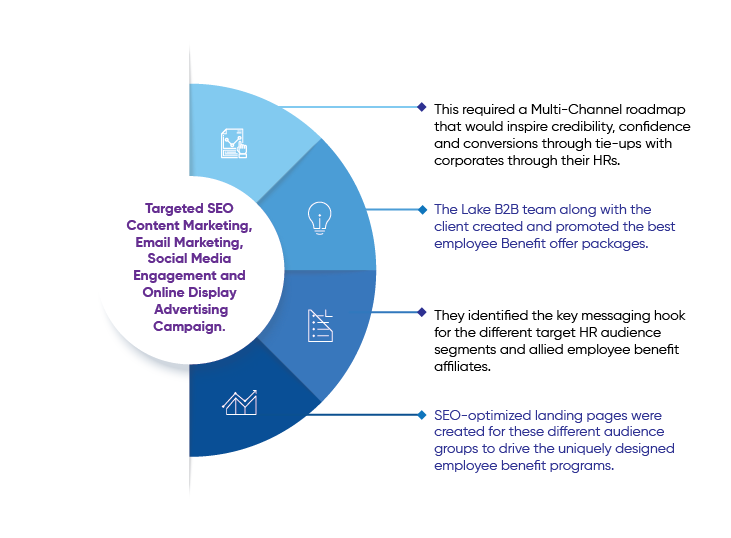 Targeted SEO Content Marketing, Email Marketing, Social Media Engagement and Online Display Advertising Campaign.

This required a Multi-Channel roadmap that would inspire credibility, confidence and conversions through tie-ups with corporates through their HRs.

The Lake B2B team along with the client created and promoted the best employee Benefit offer packages.

They identified the key messaging hook for the different target HR audience segments and allied employee benefit affiliates.

SEO-optimized landing pages were created for these different audience groups to drive the uniquely designed employee benefit programs.