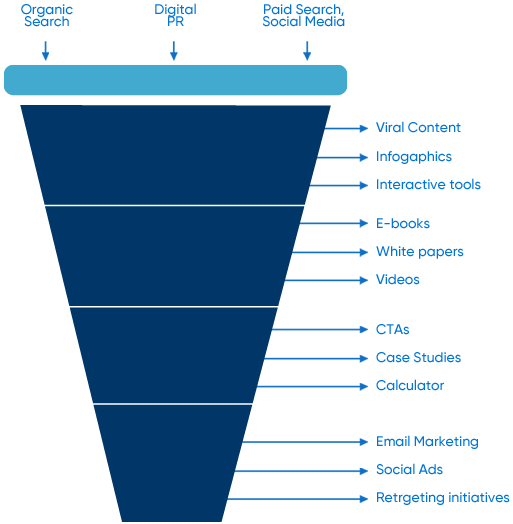 Organic Search

Digital PR

Paid Search, Social Media

Viral Content

Infogaphics

Interactive tools

E-books

White papers

Videos

CTAs

Case Studies

Calculator

Email Marketing

Social Ads

Retrgeting initiatives